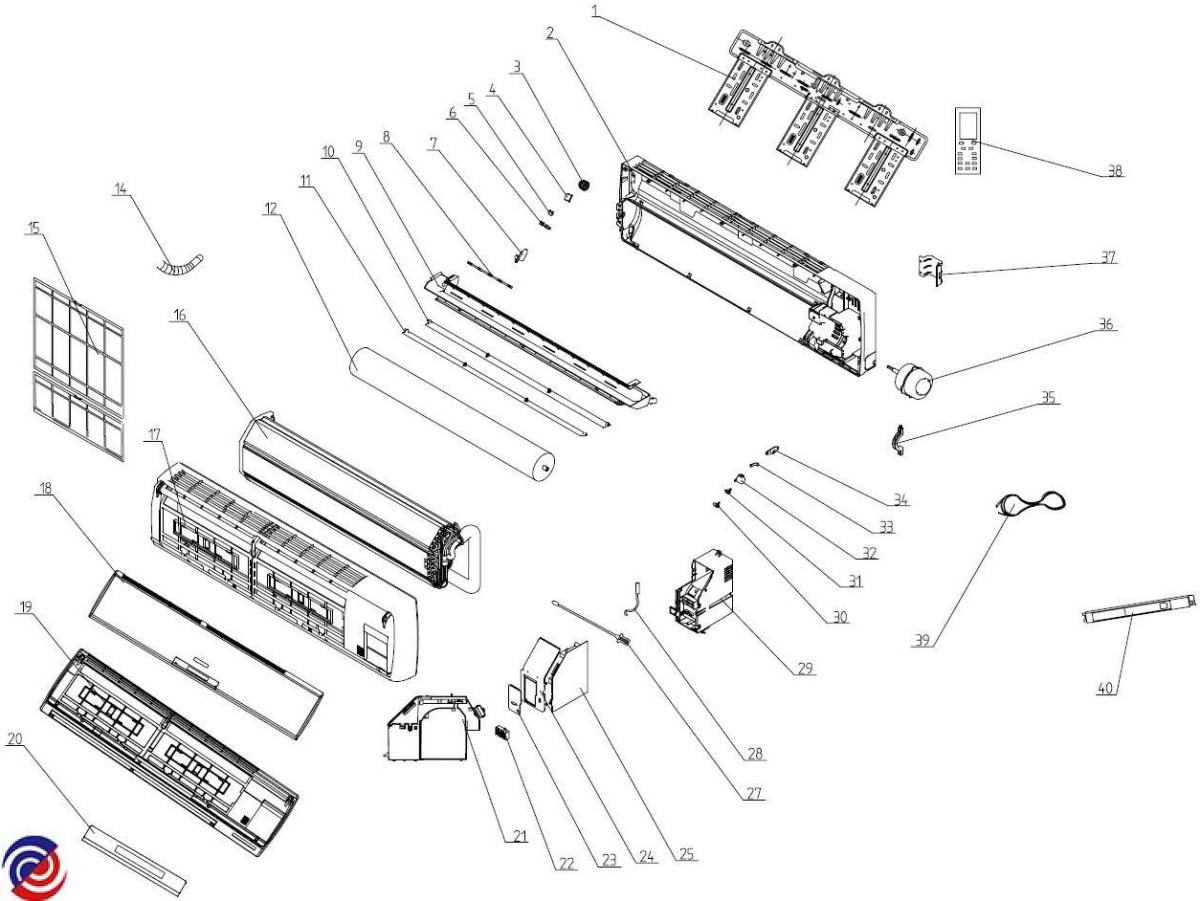 1
2
3
4
5
6
7
8
9
10
11
12
14
15
16
17
18
19
20
21
22
23
24
25
27
28
29
30
31
32
33
34
35
36
37
38
39
40